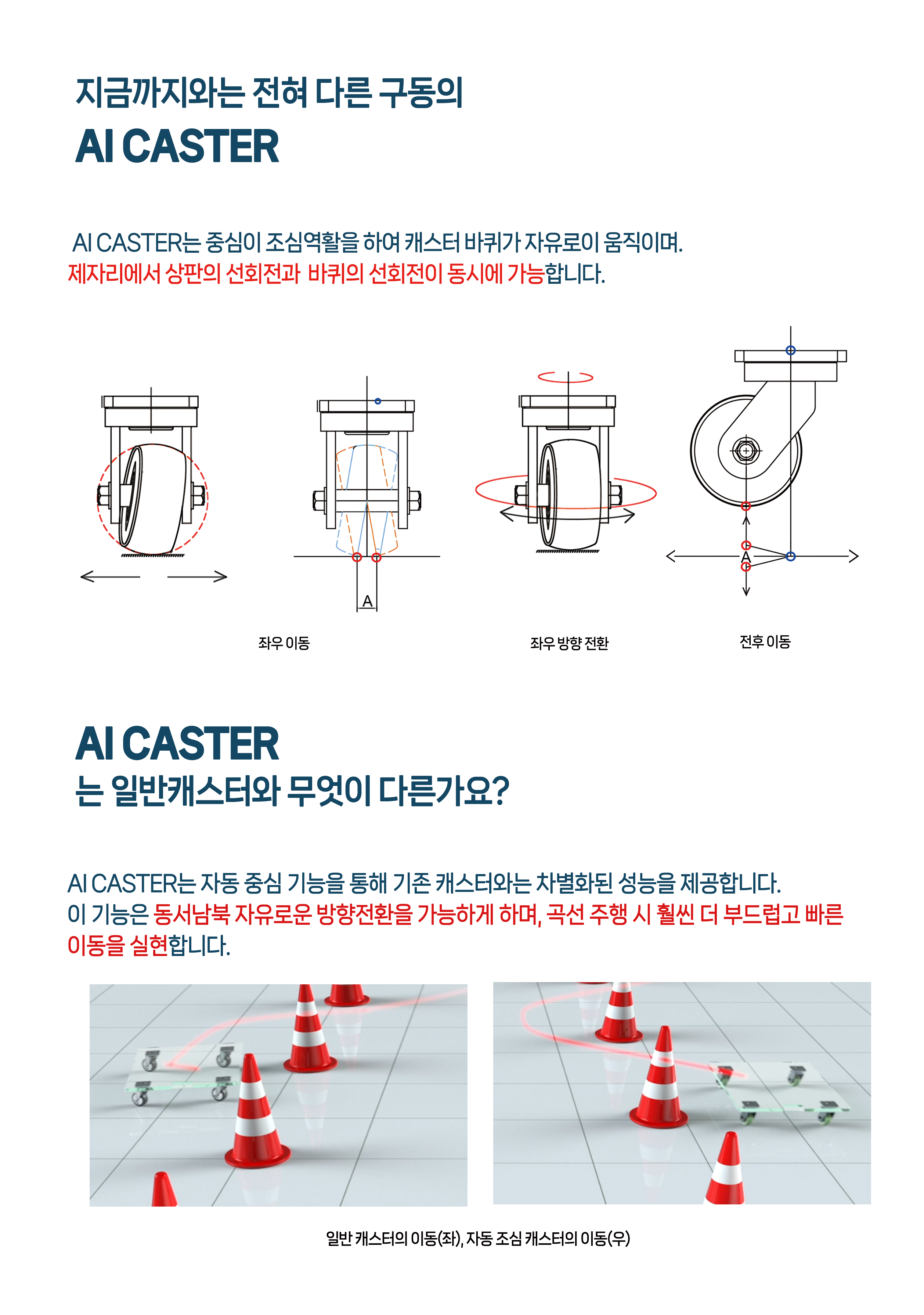 지금까지와는 전혀 다른 구동의
AI CASTER

AI CASTER는 중심이 조심역활을 하여 캐스터 바퀴가 자유로이 움직이며.
제자리에서 상판의 선회전과 바퀴의 선회전이 동시에 가능합니다.

A

A

좌우 이동

좌우 방향 전환

전후 이동

AI CASTER
는 일반캐스터와 무엇이 다른가요?

AI CASTER는 자동 중심 기능을 통해 기존 캐스터와는 차별화된 성능을 제공합니다.
이 기능은 동서남북 자유로운 방향전환을 가능하게 하며, 곡선 주행 시 훨씬 더 부드럽고 빠른 이동을 실현합니다.

일반 캐스터의 이동(좌), 자동 조심 캐스터의 이동(우)