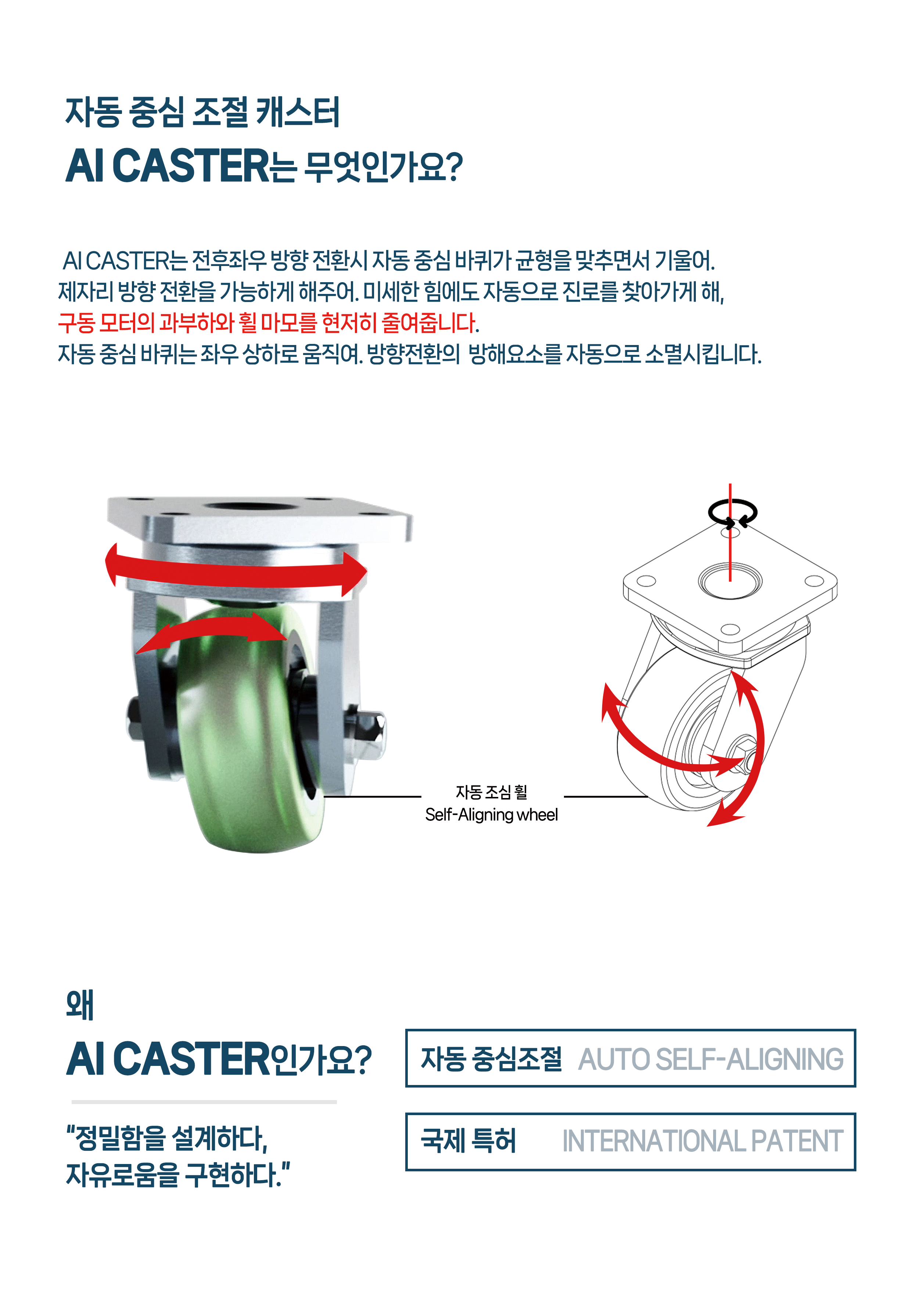 자동 중심 조절 캐스터
AI CASTER는 무엇인가요?

AI CASTER는 전후좌우 방향 전환시 자동 중심 바퀴가 균형을 맞추면서 기울어. 제자리 방향 전환을 가능하게 해주어. 미세한 힘에도 자동으로 진로를 찾아가게 해, 구동 모터의 과부하와 휠 마모를 현저히 줄여줍니다.
자동 중심 바퀴는 좌우 상하로 움직여. 방향전환의 방해요소를 자동으로 소멸시킵니다.

자동 조심 휠
Self-Aligning wheel

왜
AI CASTER인가요?

"정밀함을 설계하다,
자유로움을 구현하다."

자동 중심조절 AUTO SELF-ALIGNING

국제 특허 INTERNATIONAL PATENT